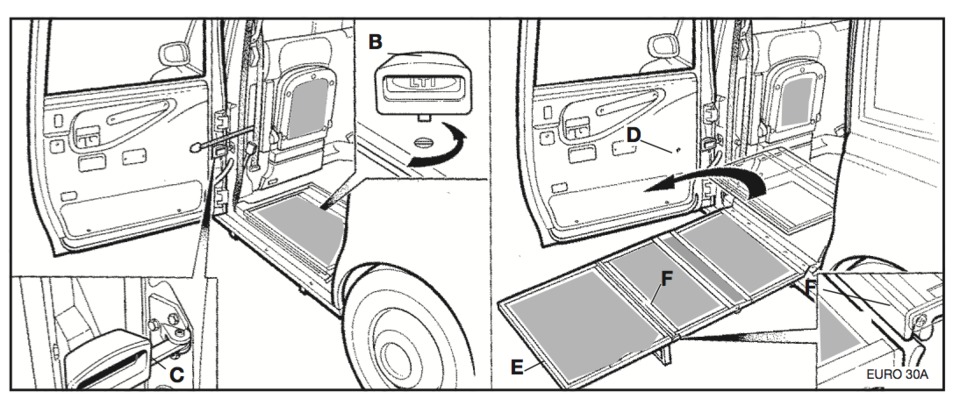 B
LTI
C
D
F
F
E
EURO 30A